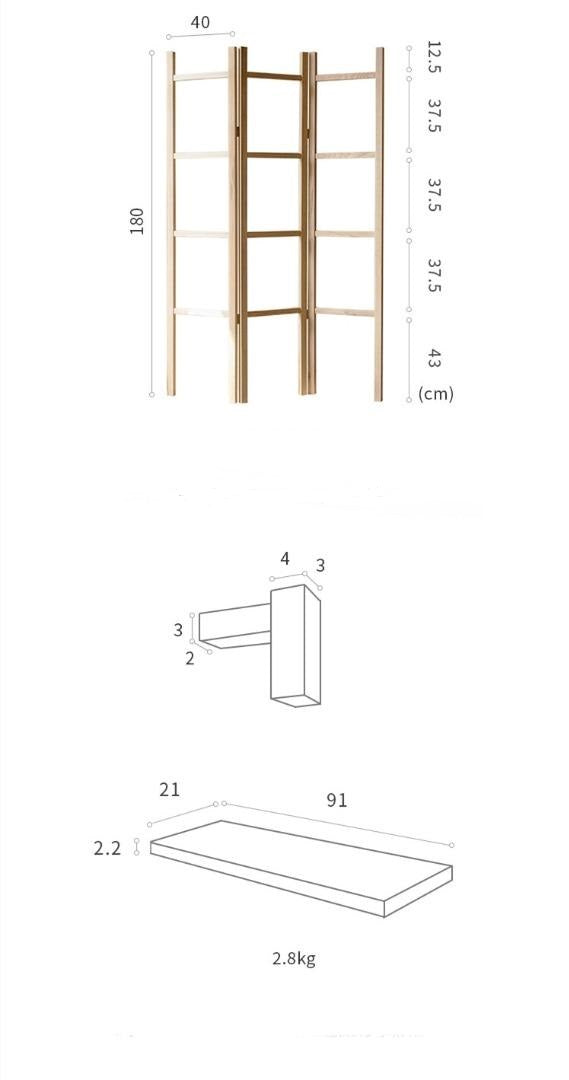 40

180

12.5

37.5

37.5

37.5

43

(cm)

4

3

3

2

21

91

2.2

2.8kg