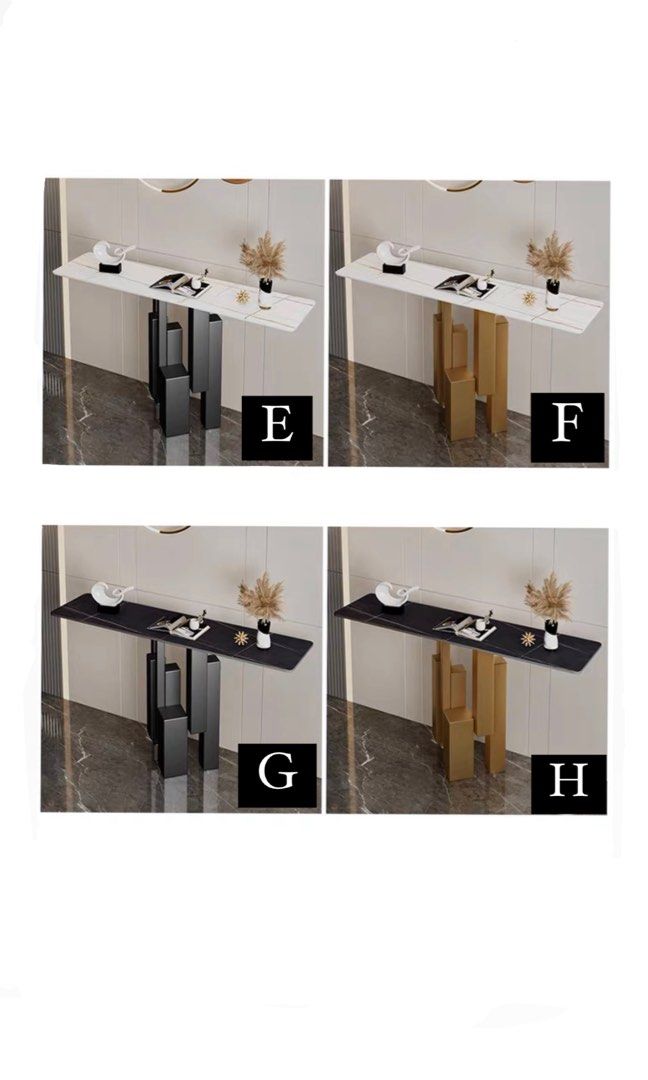 E

F

G

H