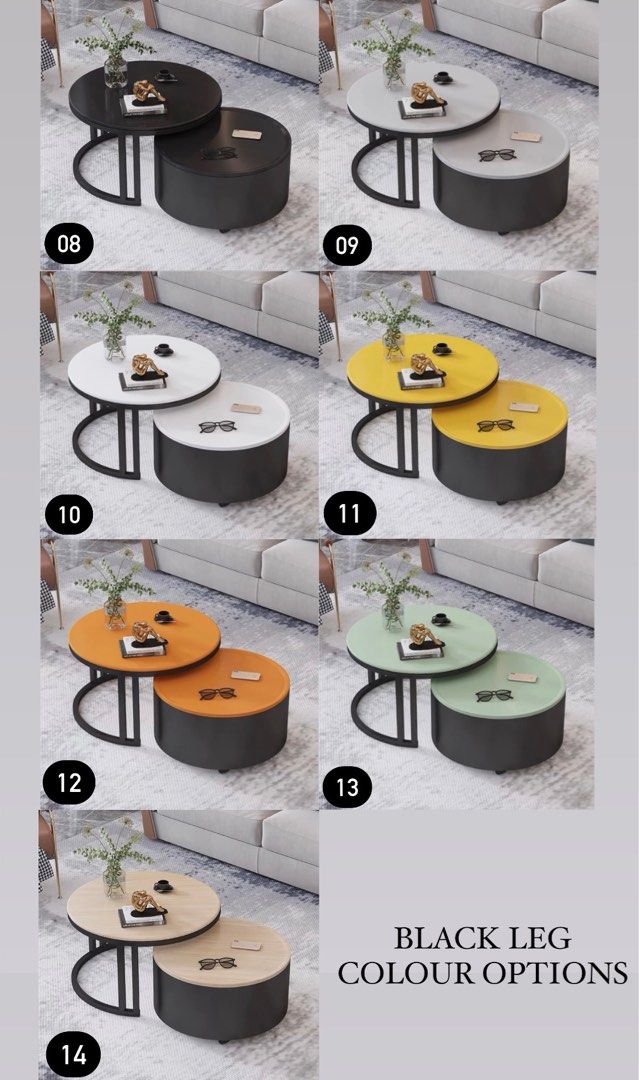 08

09

10

11

12

13

14

BLACK LEG
COLOUR OPTIONS