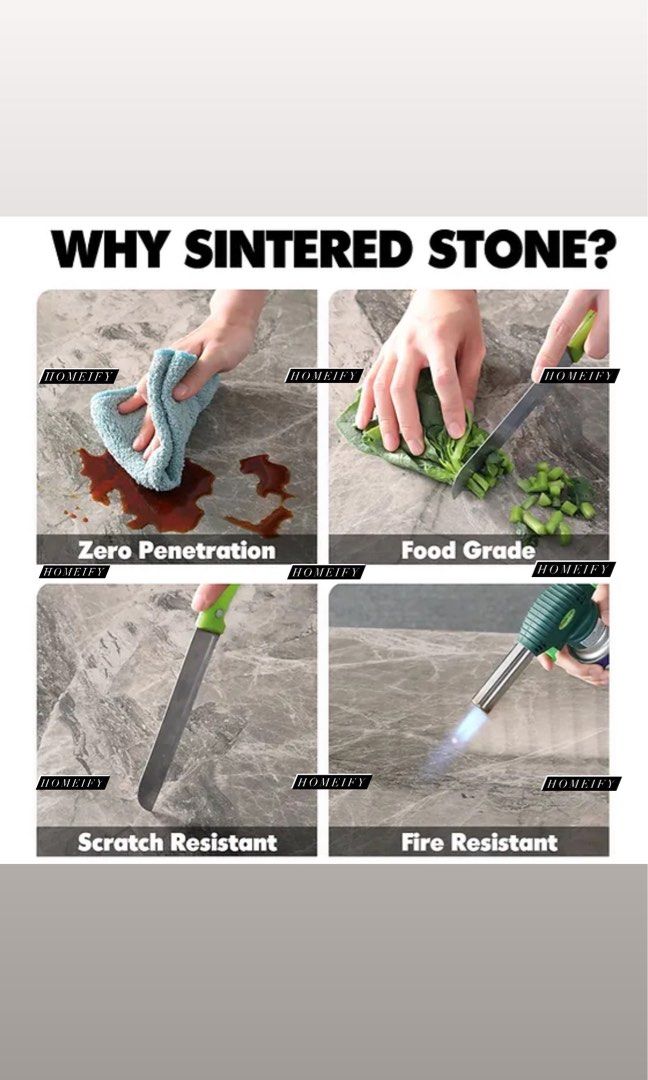 WHY SINTERED STONE?

HOMEIFY HOMEIFY HOMEIFY

Zero Penetration

Food Grade

HOMEIFY HOMEIFY HOMEIFY

HOMEIFY HOMEIFY HOMEIFY

Scratch Resistant

Fire Resistant