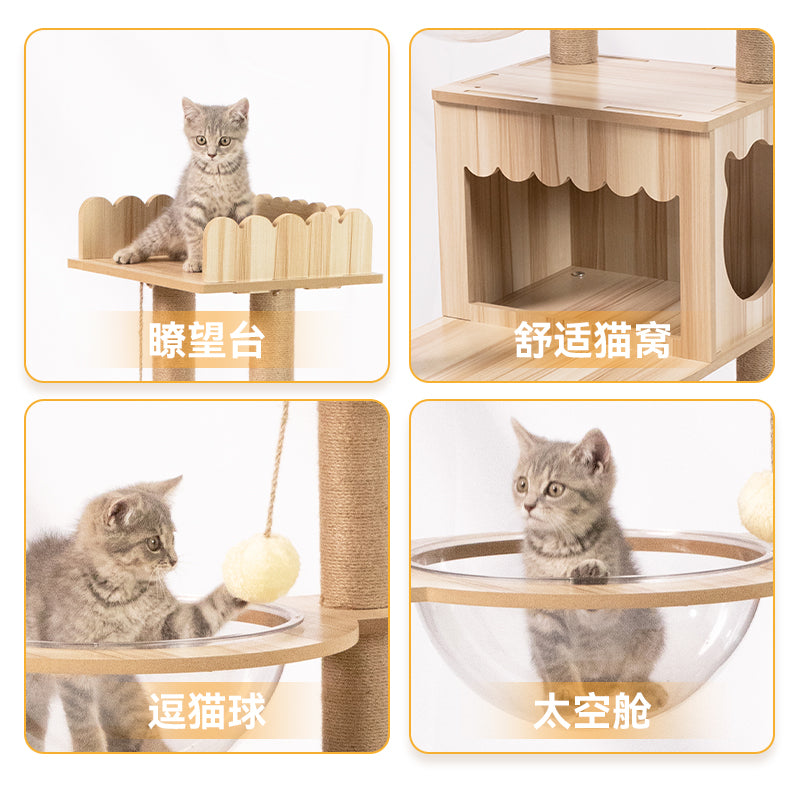 瞭望台

舒适猫窝

逗猫球

太空舱